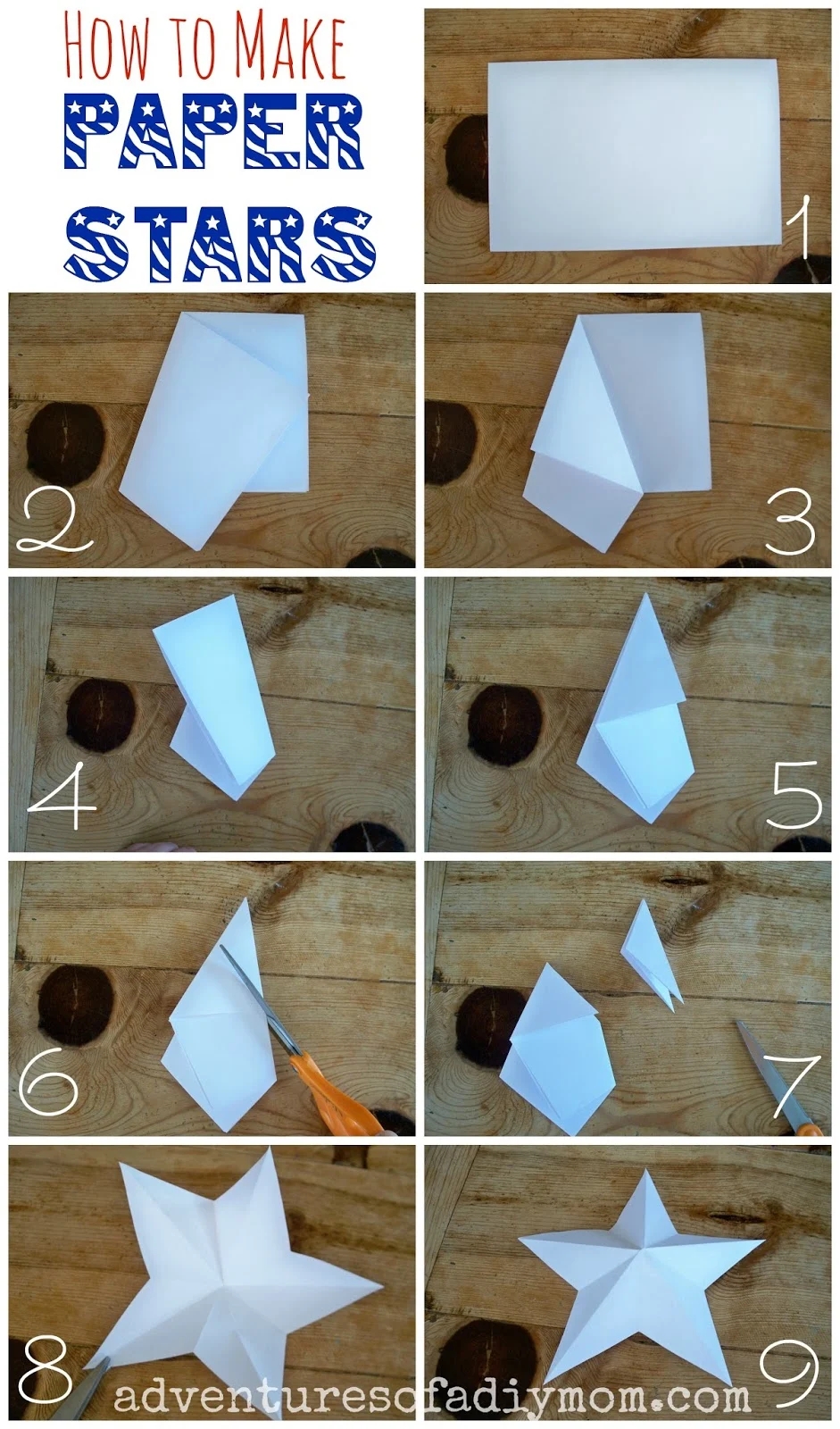 How to Make
PAPER
STARS

1

2

3

4

5

6

7

8

9

adventuresofadiymom.com